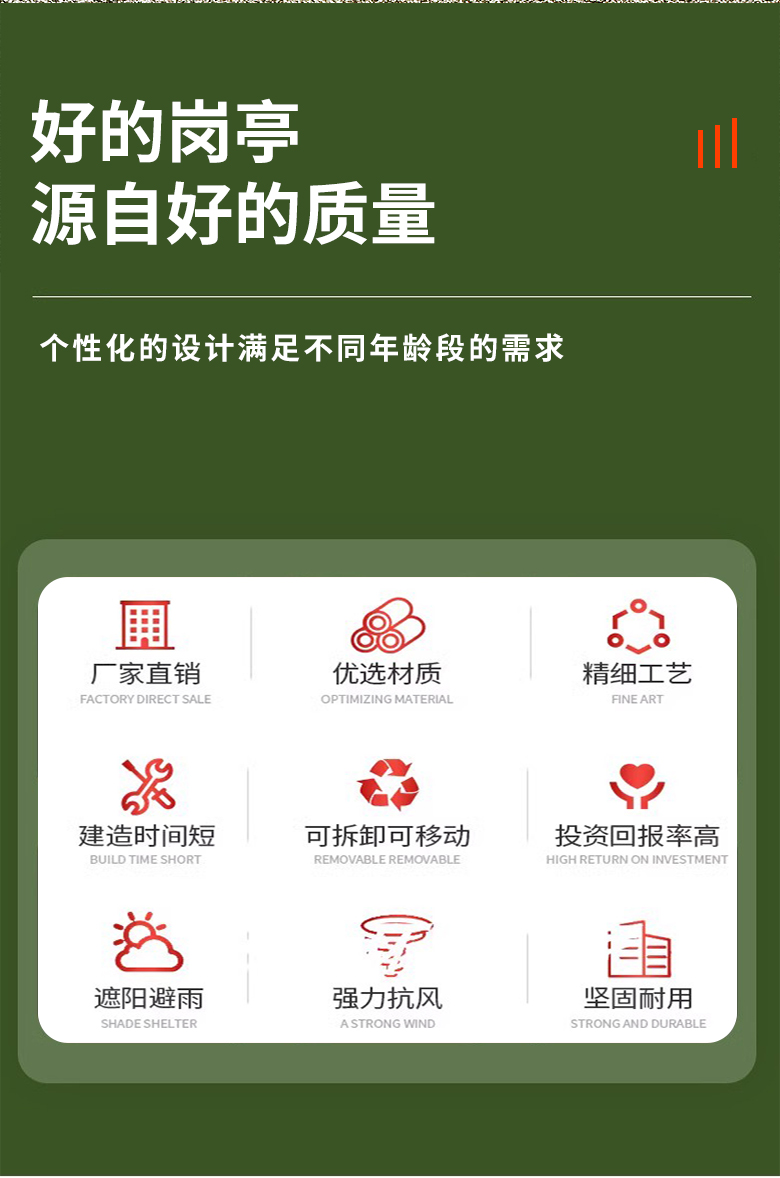 好的岗亭
源自好的质量

个性化的设计满足不同年龄段的需求

厂家直销
FACTORY DIRECT SALE

优选材质
OPTIMIZING MATERIAL

精细工艺
FINE ART

建造时间短
BUILD TIME SHORT

可拆卸可移动
REMOVABLE REMOVABLE

投资回报率高
HIGH RETURN ON INVESTMENT

遮阳避雨
SHADE SHELTER

强力抗风
A STRONG WIND

坚固耐用
STRONG AND DURABLE